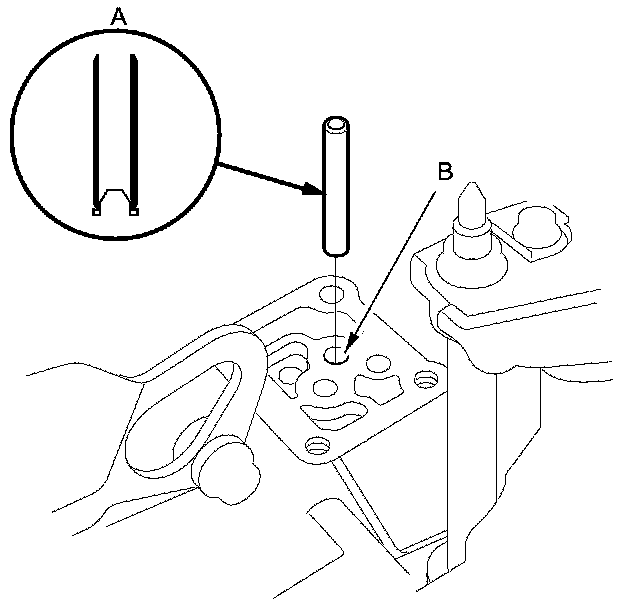 A

B