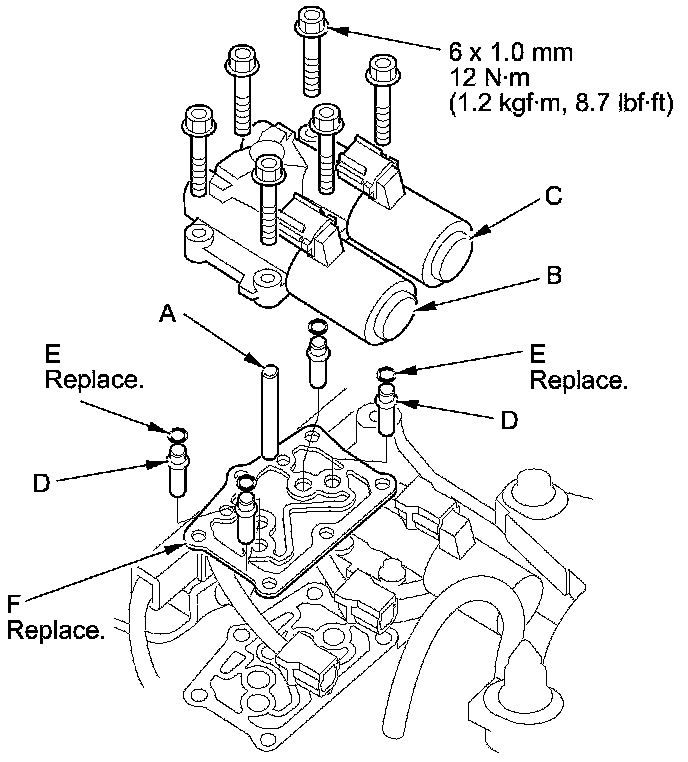 6 x 1.0 mm
12 N·m
(1.2 kgf·m, 8.7 lbf·ft)

C

B

A

E
Replace.

E
Replace.

D

D

F
Replace.