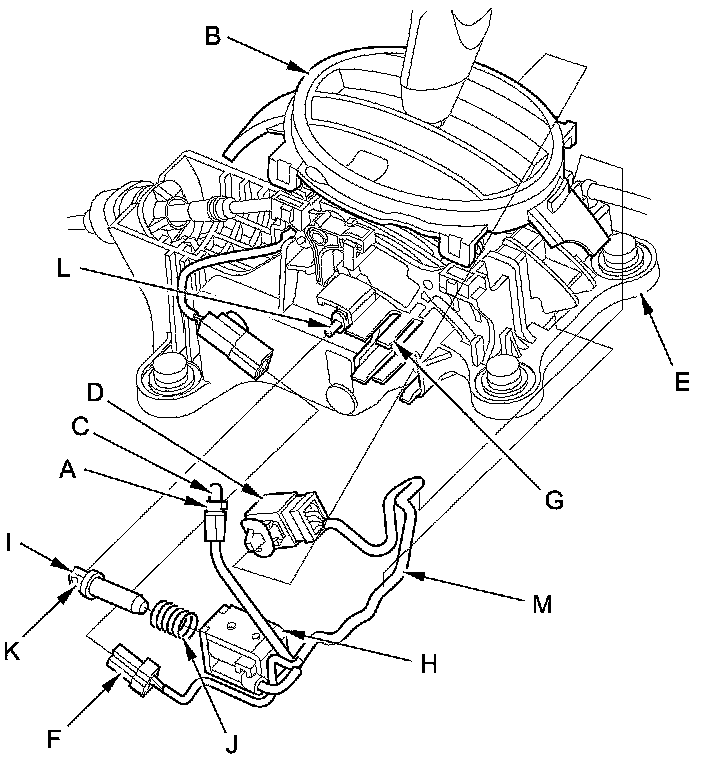 B
L
E
D
C
A
G
I
M
K
H
F
J