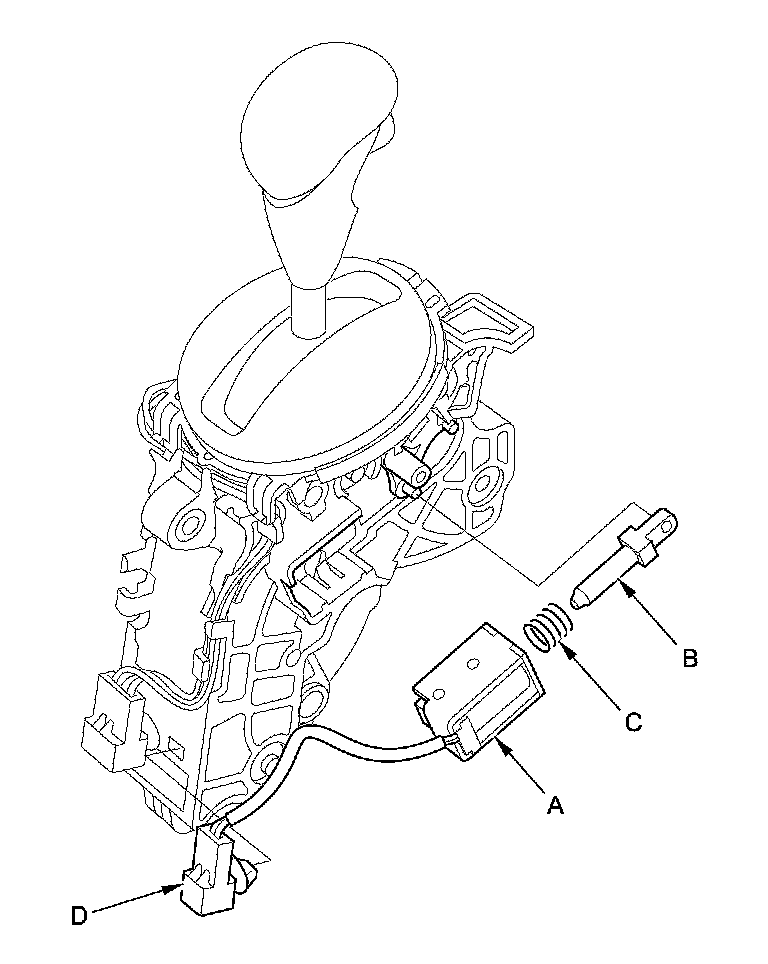 B
C
A
D