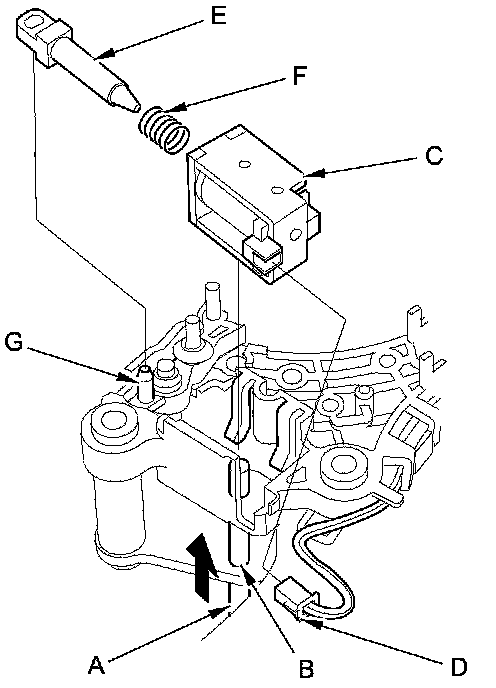 E
F
C
G
A
B
D