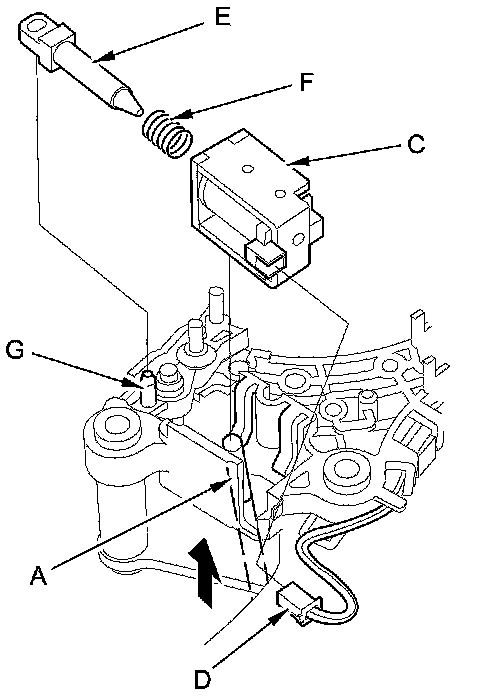 E
F
C
G
A
D