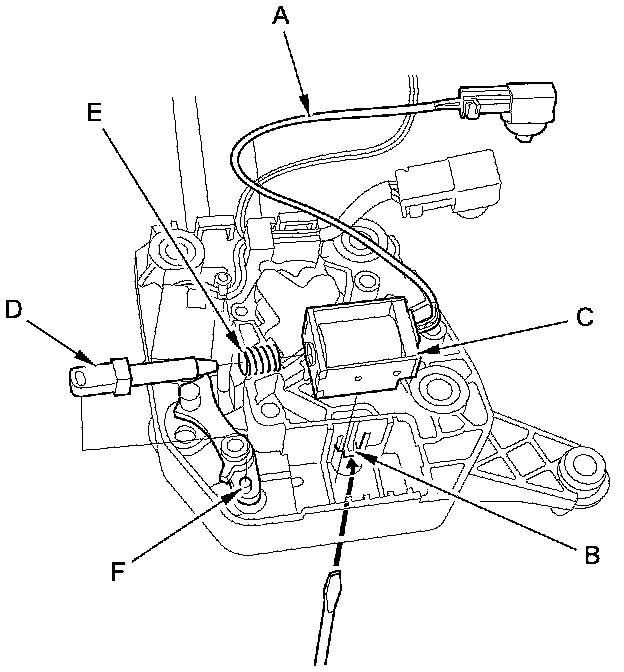 A
E
D
C
F
B