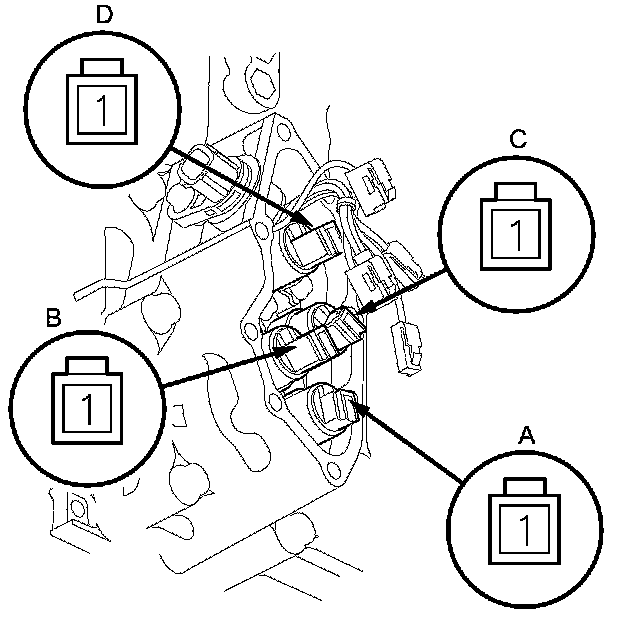 D
1
C
1
B
1
A
1