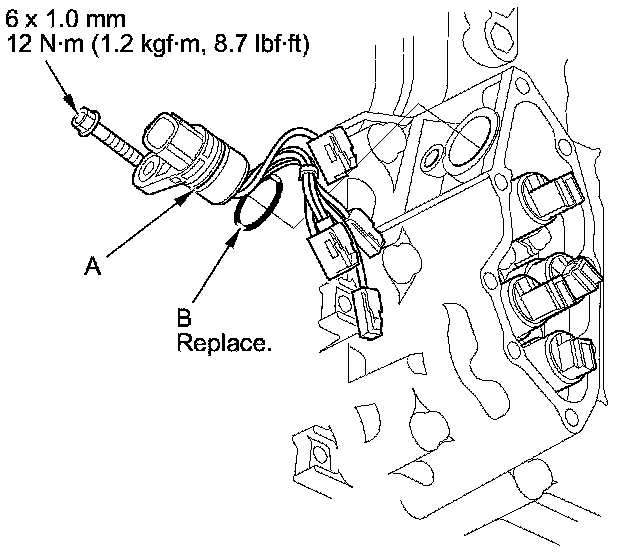 6 x 1.0 mm
12 N·m (1.2 kgf·m, 8.7 lbf·ft)

A

B
Replace.