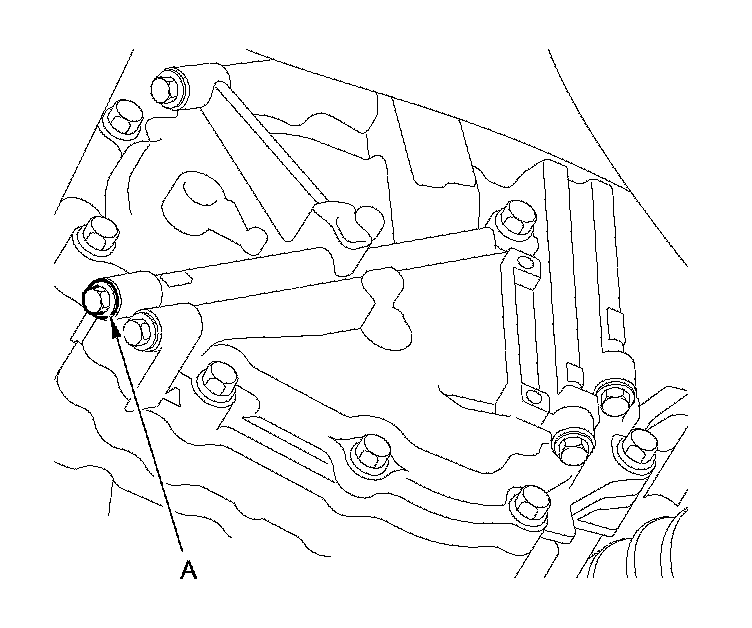 A