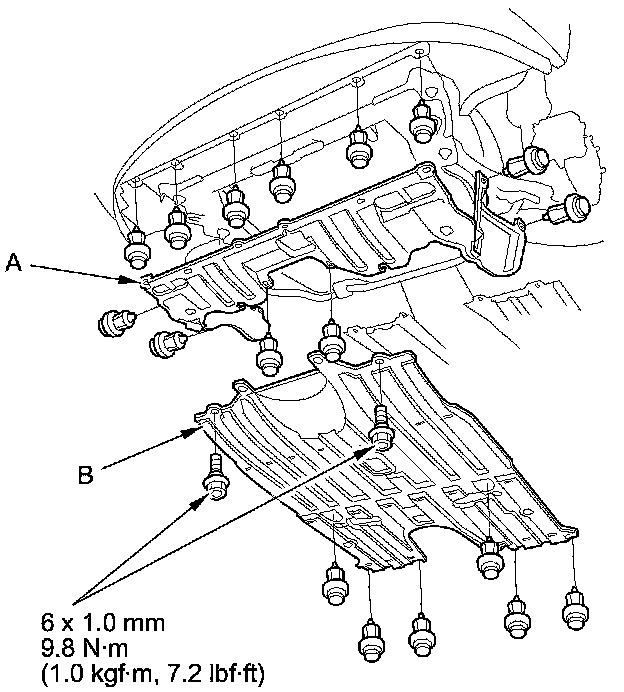 A

B

6 x 1.0 mm
9.8 N·m
(1.0 kgf·m, 7.2 lbf·ft)