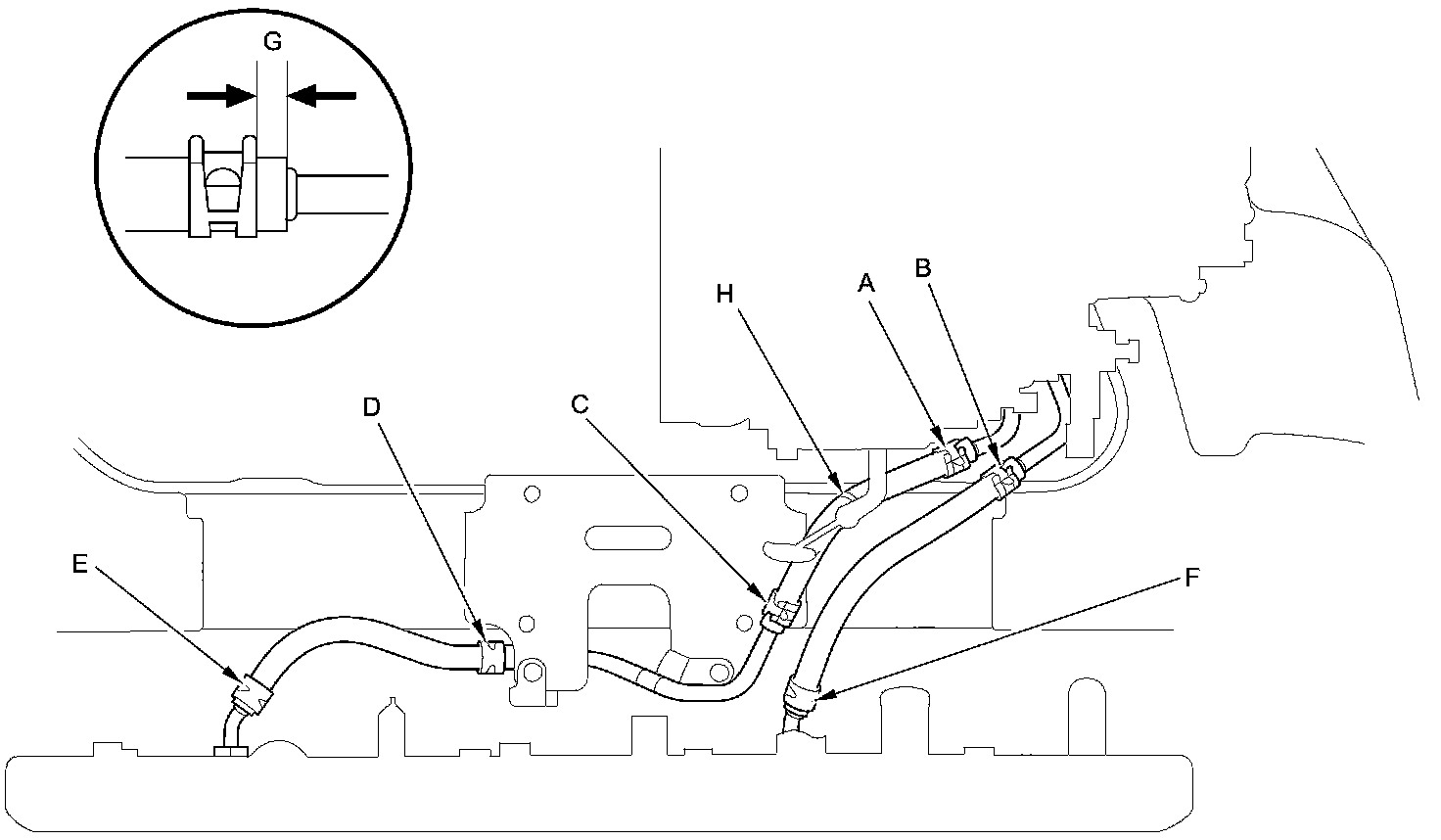 G
H
A
B
D
C
E
F