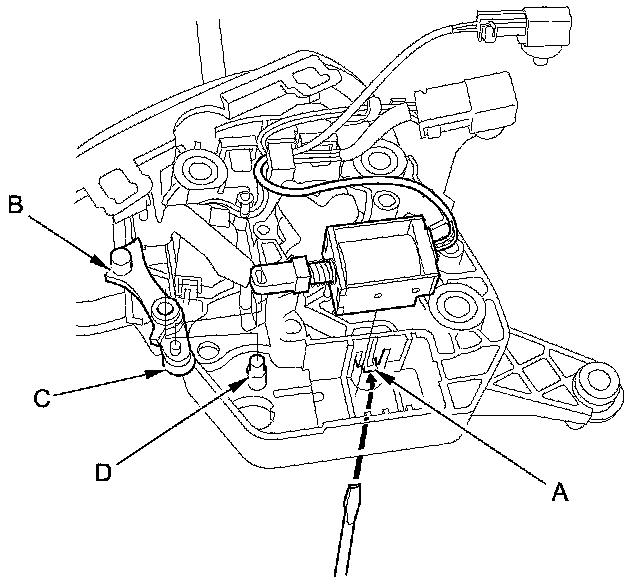 B
C
D
A