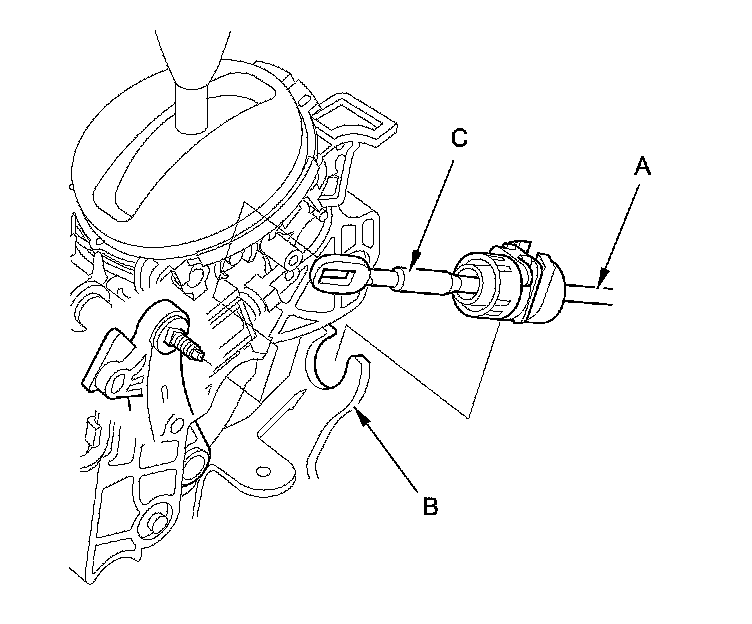 C
A
B