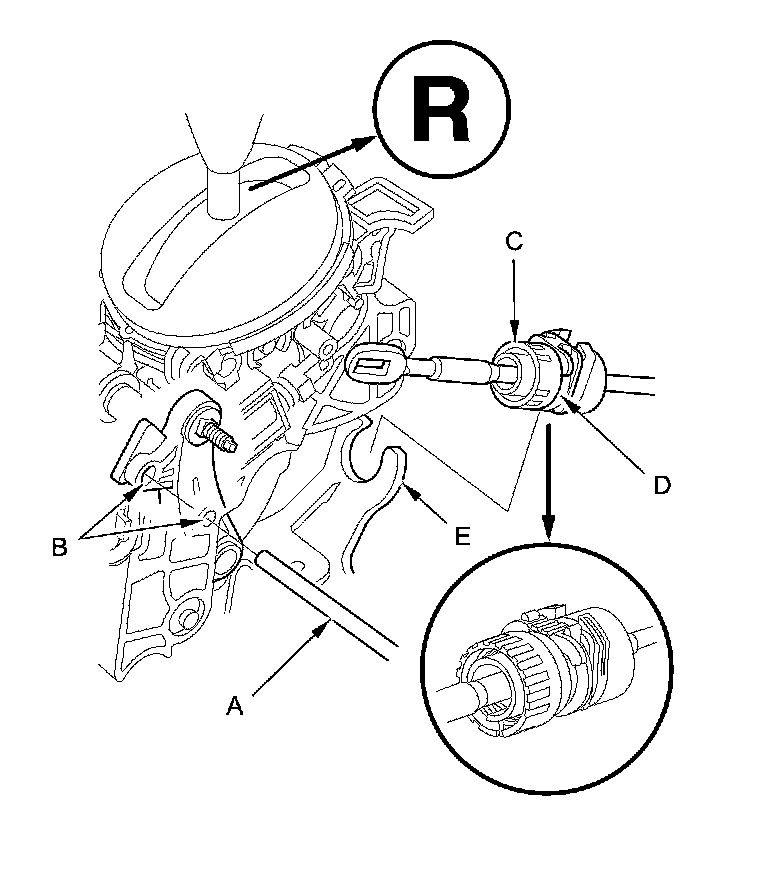 R

C

D

B

E

A