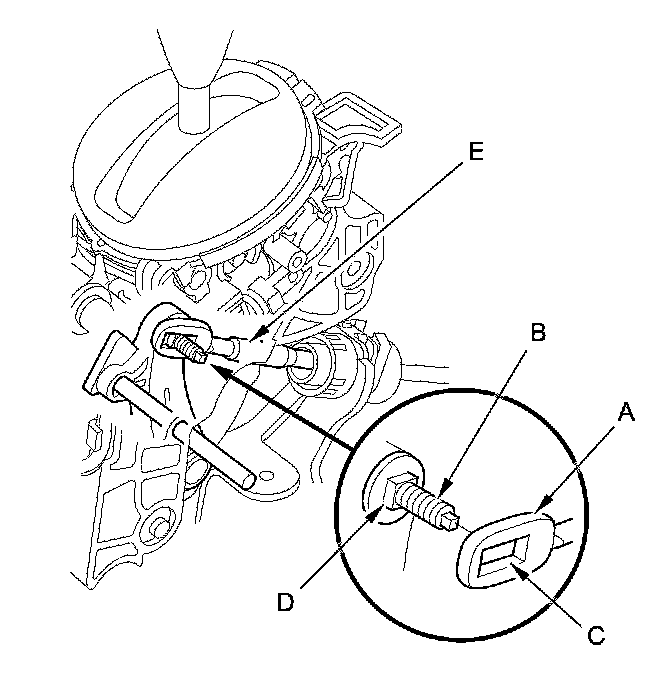 E
B
A
D
C