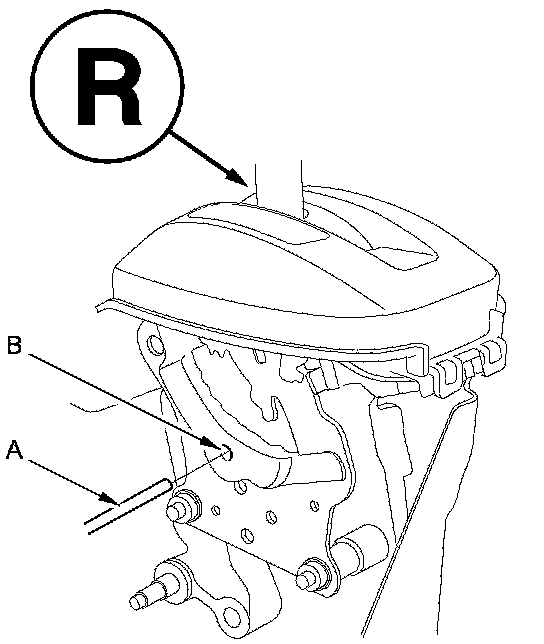 R

B

A