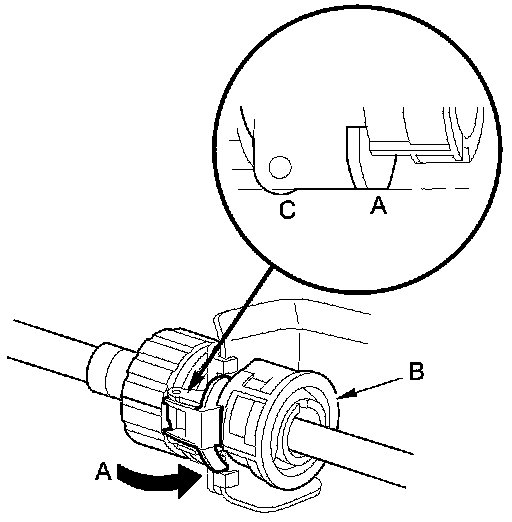 C
A
B
A