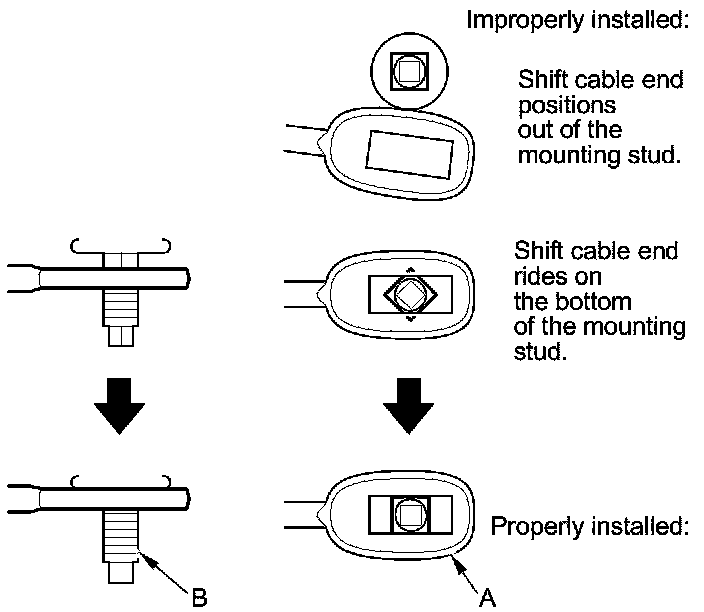 Improperly installed:

Shift cable end positions out of the mounting stud.

Shift cable end rides on the bottom of the mounting stud.

Properly installed:

B

A