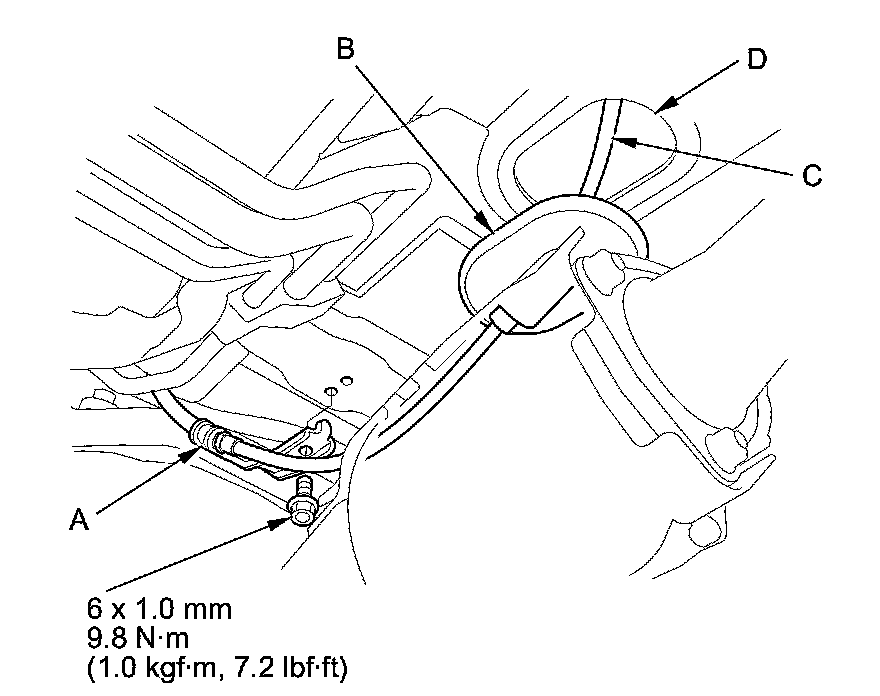 B
D
C
A
6 x 1.0 mm
9.8 N·m
(1.0 kgf·m, 7.2 lbf·ft)