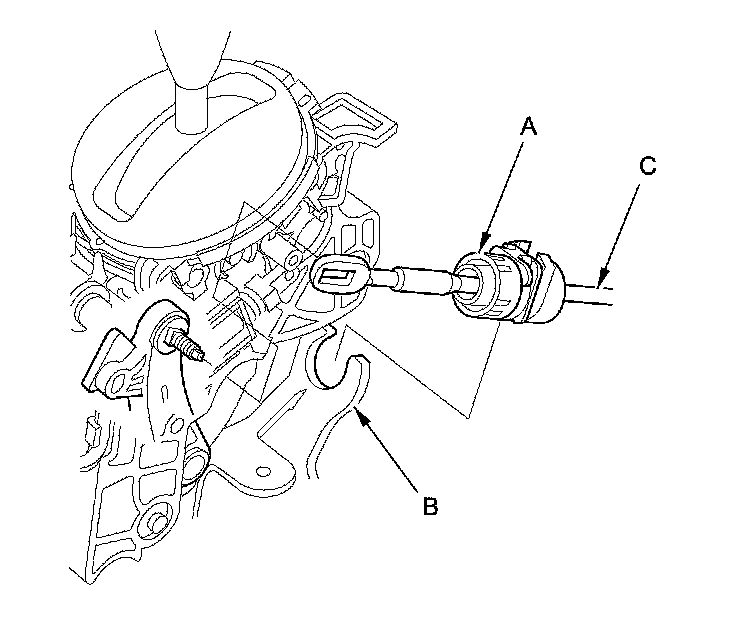 A
C
B