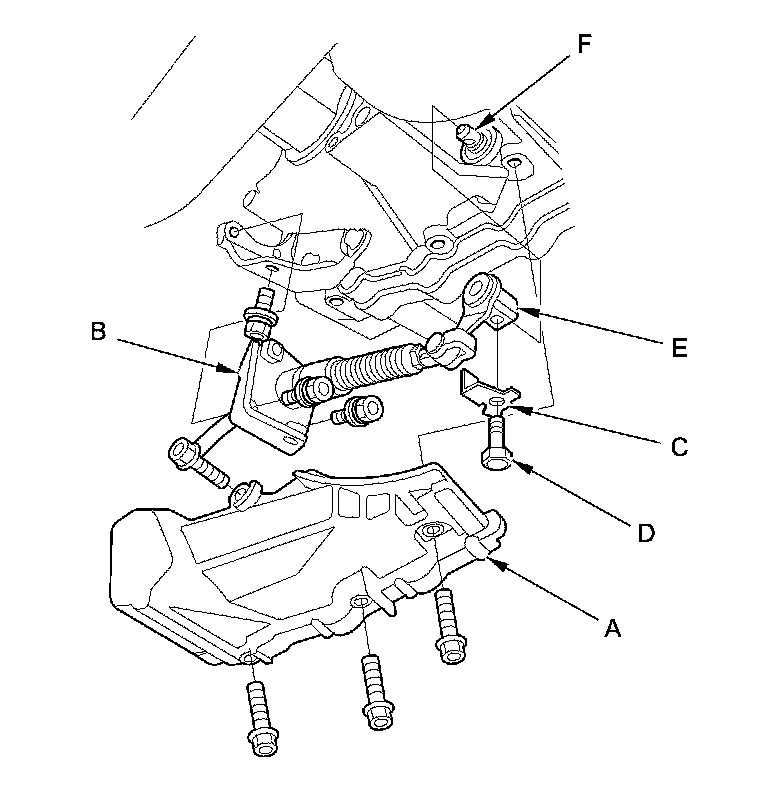 F
B
E
C
D
A