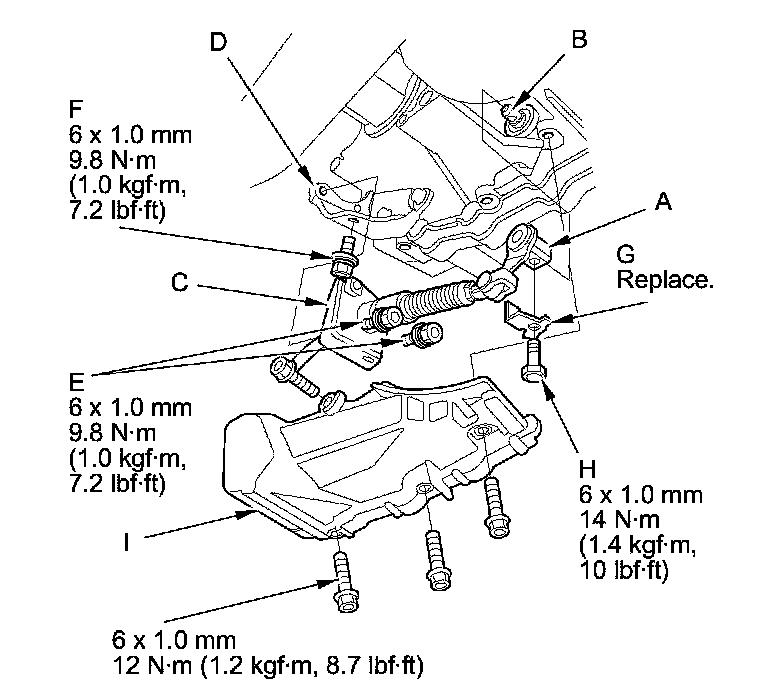 D

B

F
6 x 1.0 mm
9.8 N·m
(1.0 kgf·m,
7.2 lbf·ft)

A

G
Replace.

C

E
6 x 1.0 mm
9.8 N·m
(1.0 kgf·m,
7.2 lbf·ft)

H
6 x 1.0 mm
14 N·m
(1.4 kgf·m,
10 lbf·ft)

I

6 x 1.0 mm
12 N·m (1.2 kgf·m, 8.7 lbf·ft)