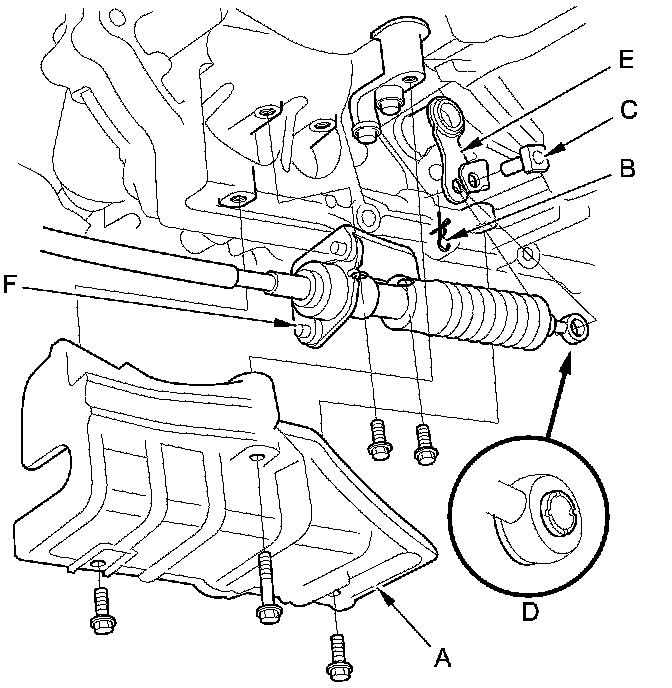 E
C
B
F
D
A