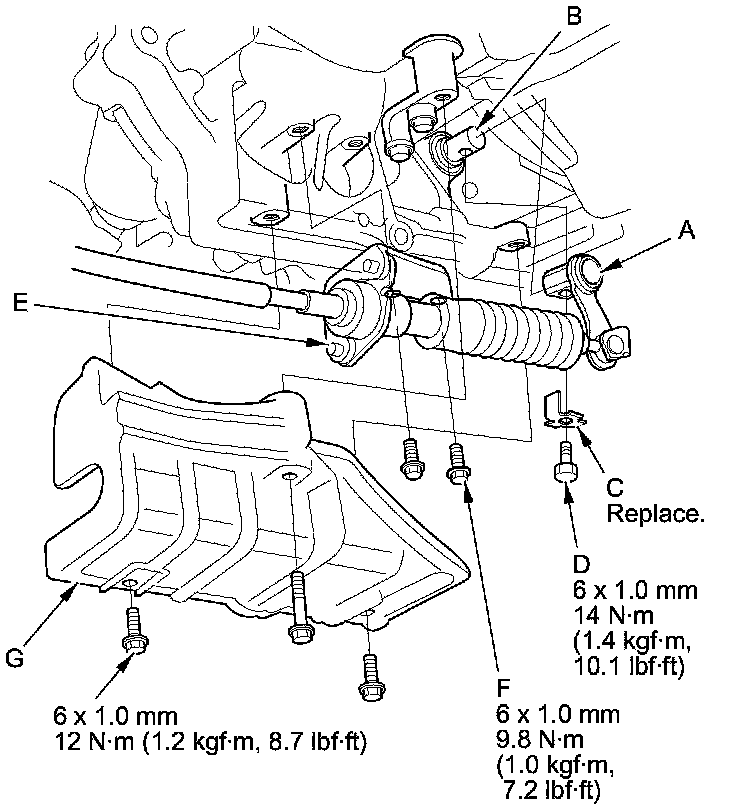 B

A

E

C
Replace.

D
6 x 1.0 mm
14 N·m
(1.4 kgf·m,
10.1 lbf·ft)

G

6 x 1.0 mm
12 N·m (1.2 kgf·m, 8.7 lbf·ft)

F
6 x 1.0 mm
9.8 N·m
(1.0 kgf·m,
7.2 lbf·ft)