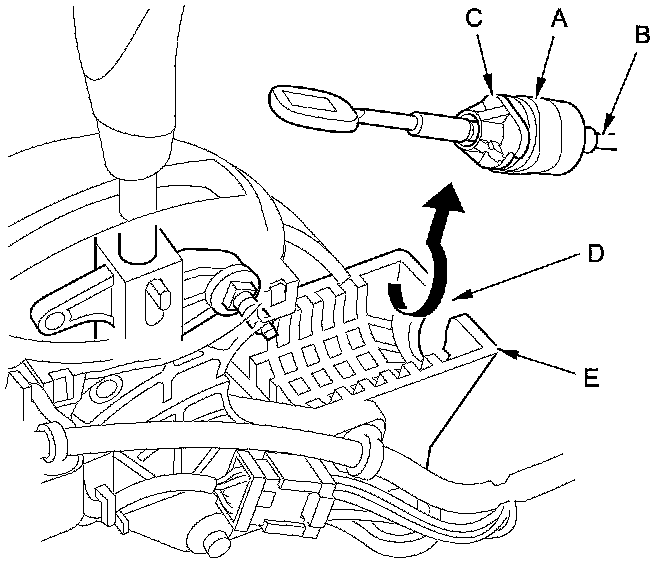 C
A
B
D
E