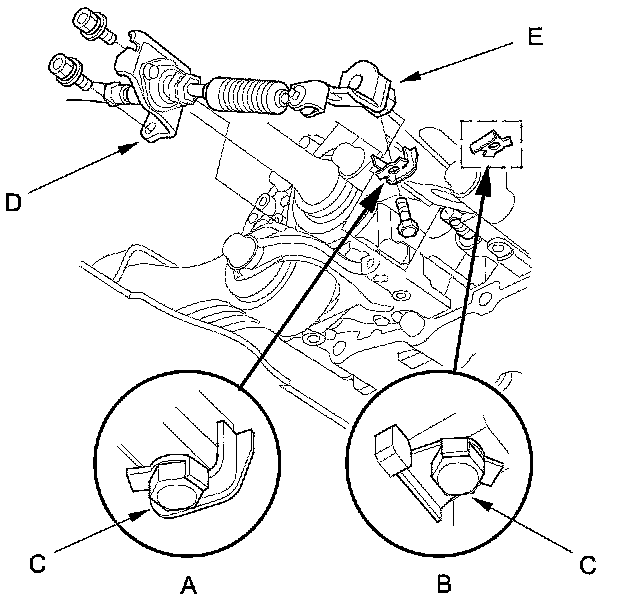 E
D
C
A
B
C