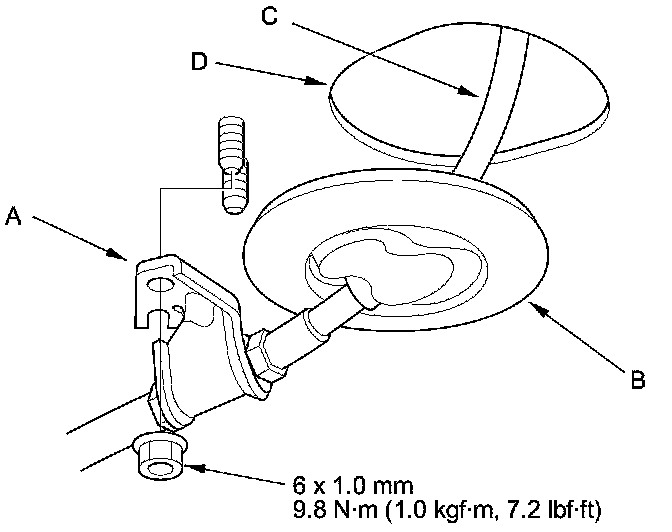 C

D

A

B

6 x 1.0 mm
9.8 N·m (1.0 kgf·m, 7.2 lbf·ft)