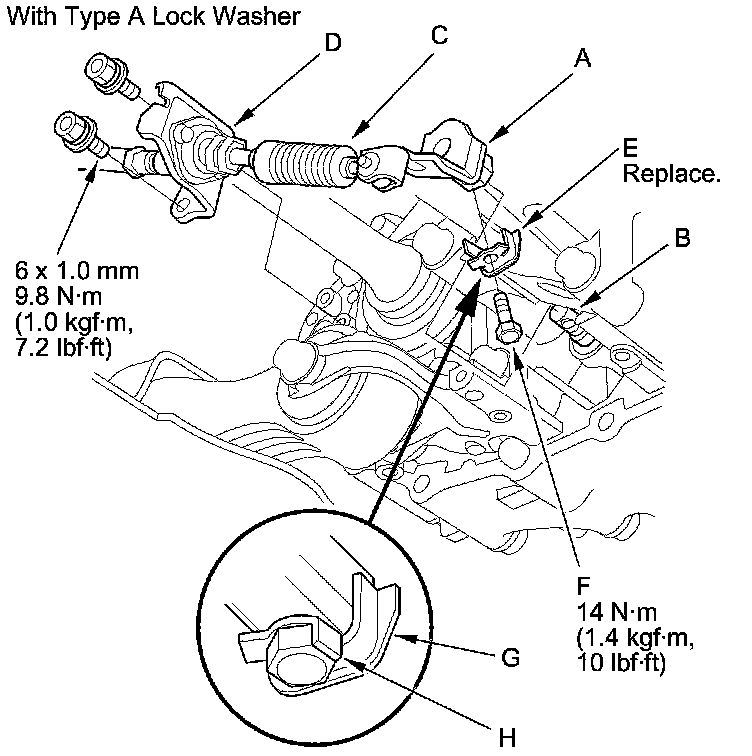 With Type A Lock Washer

D

C

A

E
Replace.

B

6 x 1.0 mm
9.8 N·m
(1.0 kgf·m,
7.2 lbf·ft)

F
14 N·m
(1.4 kgf·m,
10 lbf·ft)

G

H