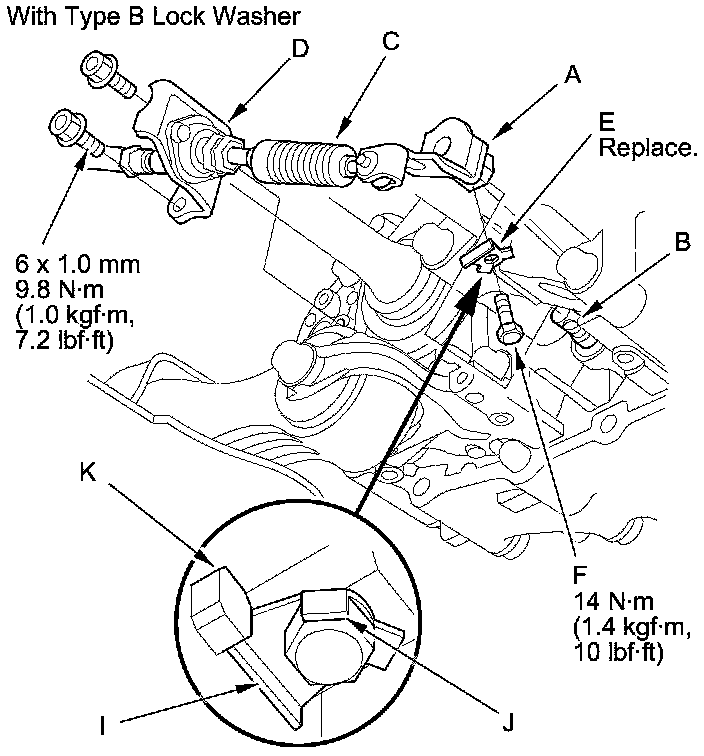 With Type B Lock Washer

D

C

A

E
Replace.

B

6 x 1.0 mm
9.8 N·m
(1.0 kgf·m,
7.2 lbf·ft)

K

F
14 N·m
(1.4 kgf·m,
10 lbf·ft)

I

J