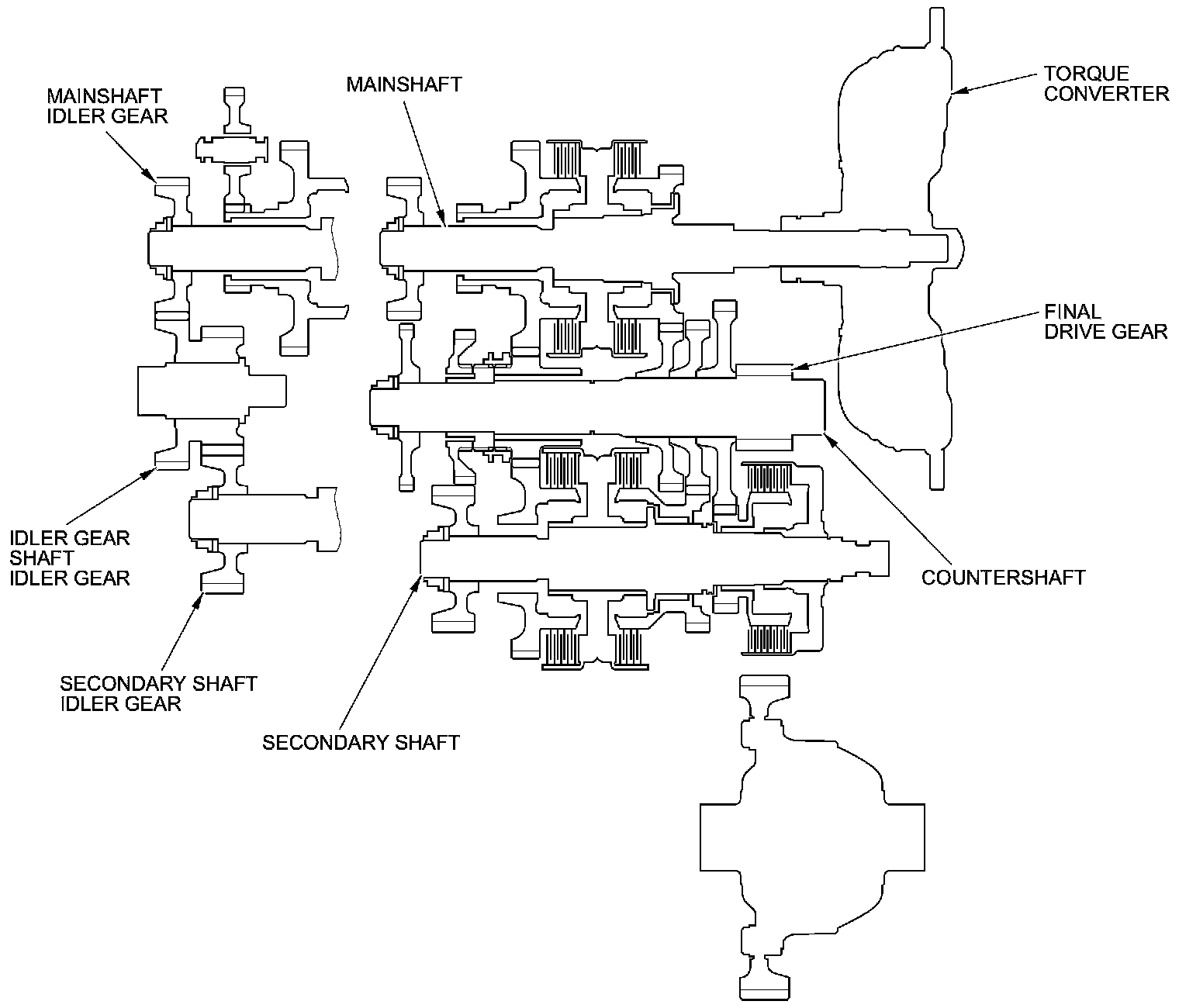 MAINSHAFT IDLER GEAR

MAINSHAFT

TORQUE CONVERTER

FINAL DRIVE GEAR

IDLER GEAR SHAFT IDLER GEAR

COUNTERSHAFT

SECONDARY SHAFT IDLER GEAR

SECONDARY SHAFT