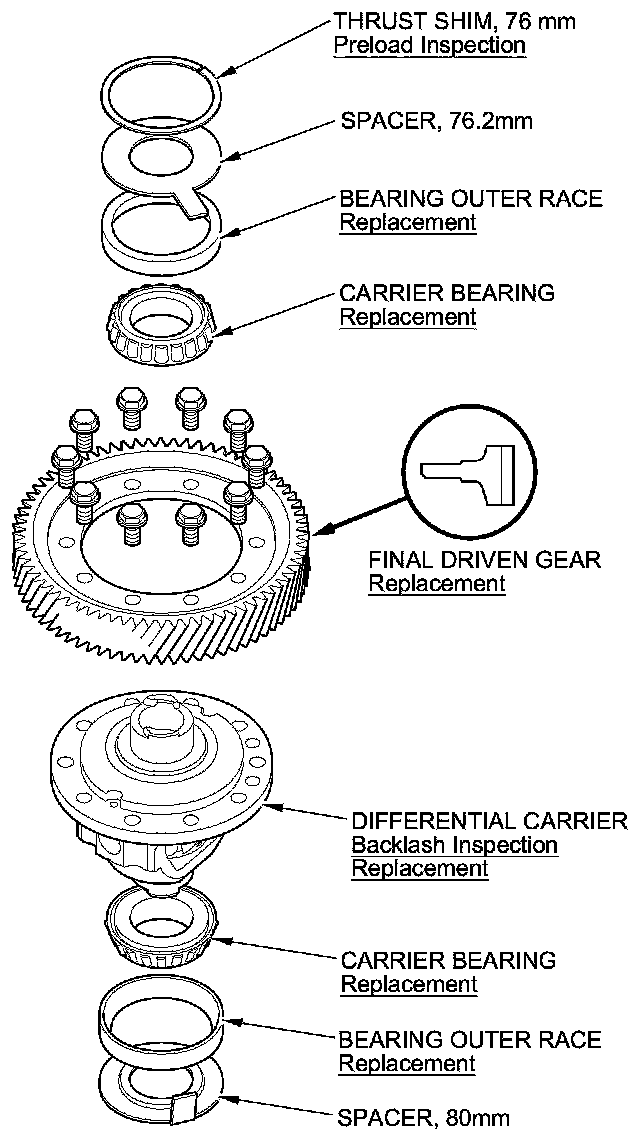 THRUST SHIM, 76 mm
Preload Inspection

SPACER, 76.2mm

BEARING OUTER RACE
Replacement

CARRIER BEARING
Replacement

FINAL DRIVEN GEAR
Replacement

DIFFERENTIAL CARRIER
Backlash Inspection
Replacement

CARRIER BEARING
Replacement

BEARING OUTER RACE
Replacement

SPACER, 80mm