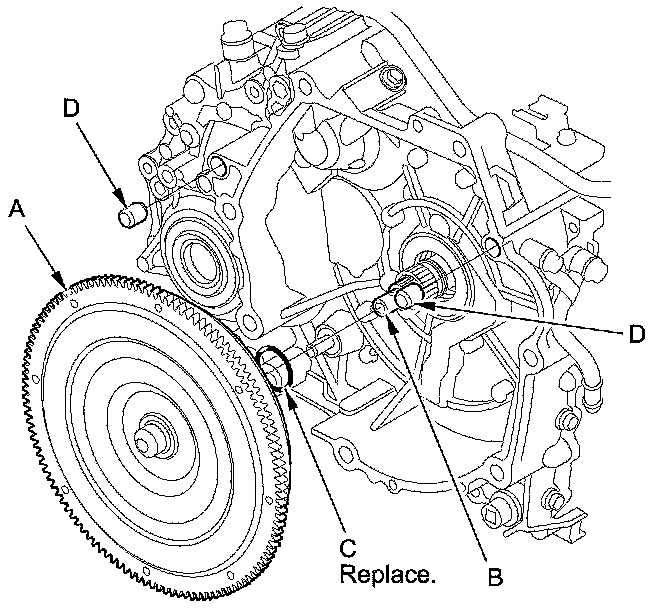 D
A
D
C
Replace.
B