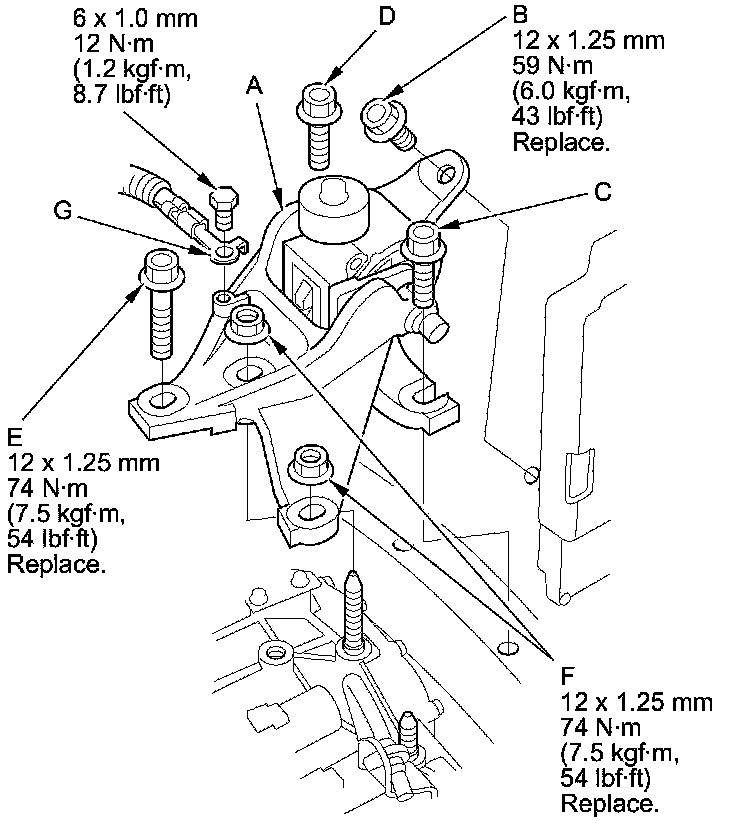 6 x 1.0 mm
12 N·m
(1.2 kgf·m,
8.7 lbf·ft)

D

B
12 x 1.25 mm
59 N·m
(6.0 kgf·m,
43 lbf·ft)
Replace.

A

C

G

E
12 x 1.25 mm
74 N·m
(7.5 kgf·m,
54 lbf·ft)
Replace.

F
12 x 1.25 mm
74 N·m
(7.5 kgf·m,
54 lbf·ft)
Replace.