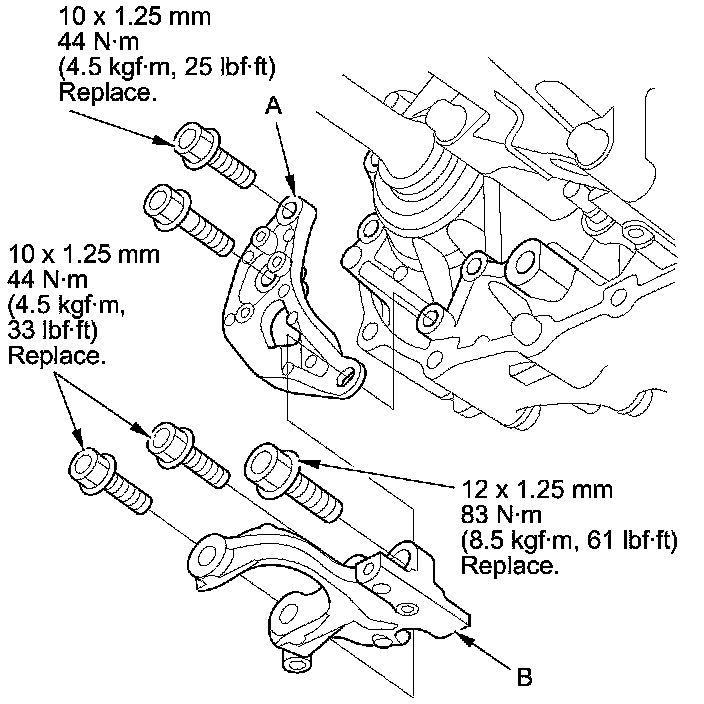 10 x 1.25 mm
44 N·m
(4.5 kgf·m, 25 lbf·ft)
Replace.

A

10 x 1.25 mm
44 N·m
(4.5 kgf·m,
33 lbf·ft)
Replace.

12 x 1.25 mm
83 N·m
(8.5 kgf·m, 61 lbf·ft)
Replace.

B