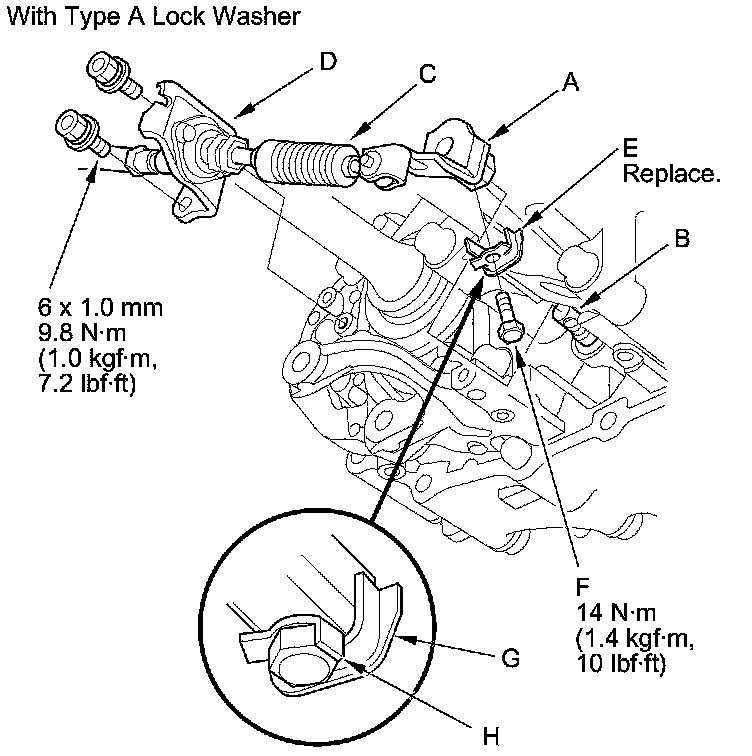 With Type A Lock Washer

D

C

A

E
Replace.

B

6 x 1.0 mm
9.8 N·m
(1.0 kgf·m,
7.2 lbf·ft)

F
14 N·m
(1.4 kgf·m,
10 lbf·ft)

G

H