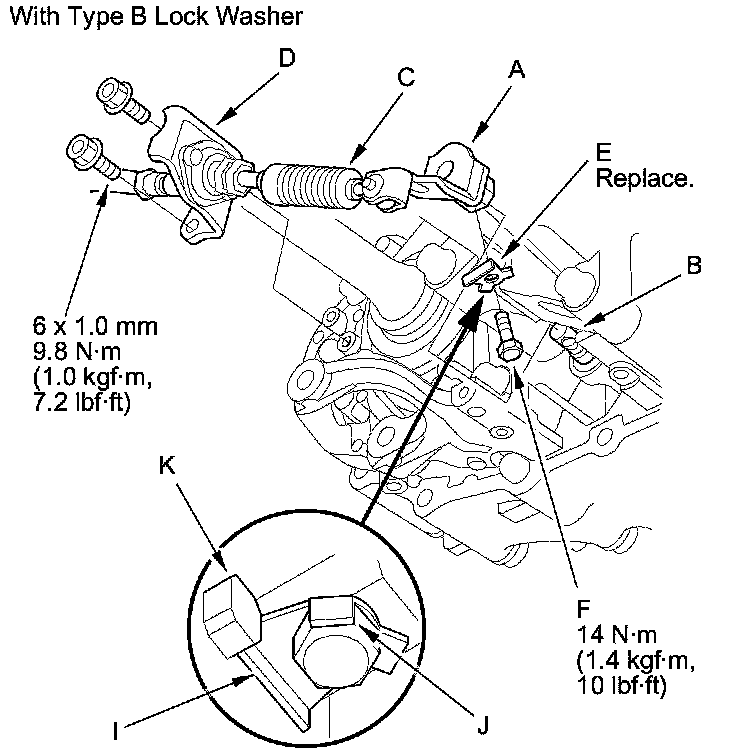 With Type B Lock Washer

D

C

A

E
Replace.

B

6 x 1.0 mm
9.8 N·m
(1.0 kgf·m,
7.2 lbf·ft)

K

F
14 N·m
(1.4 kgf·m,
10 lbf·ft)

I

J