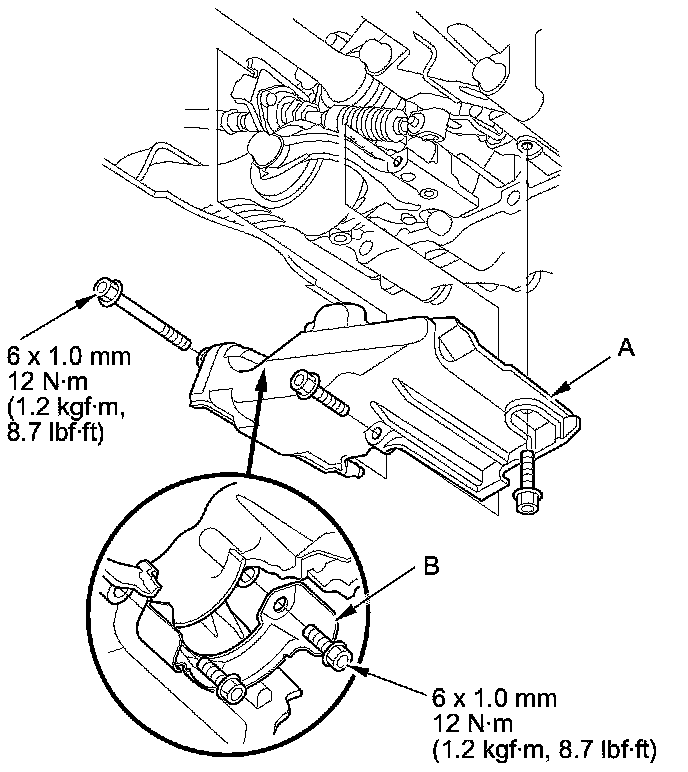 6 x 1.0 mm
12 N·m
(1.2 kgf·m,
8.7 lbf·ft)

A

B

6 x 1.0 mm
12 N·m
(1.2 kgf·m, 8.7 lbf·ft)