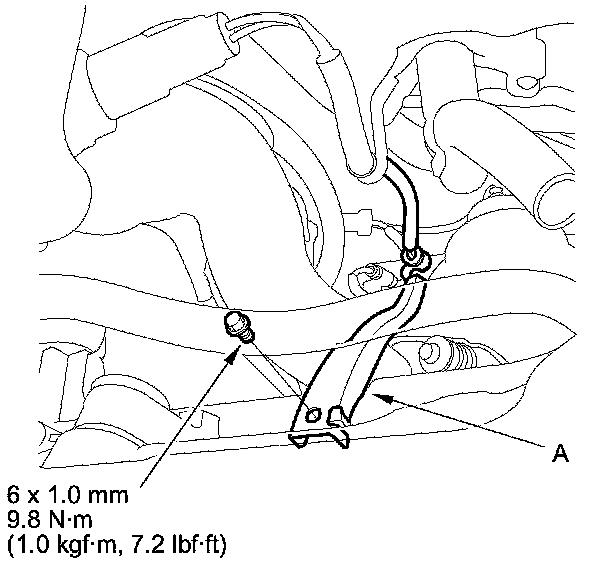 A

6 x 1.0 mm
9.8 N·m
(1.0 kgf·m, 7.2 lbf·ft)