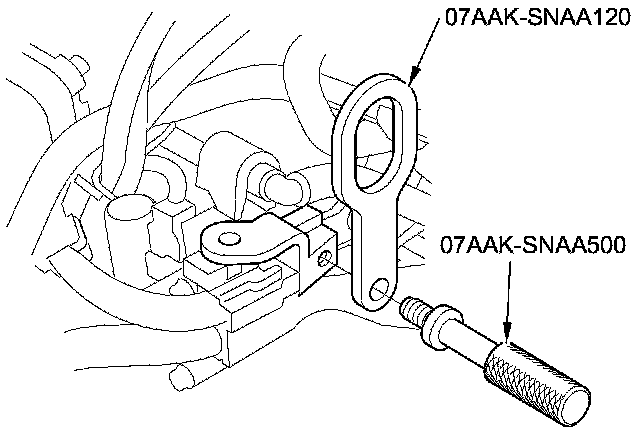 07AAK-SNAA120

07AAK-SNAA500