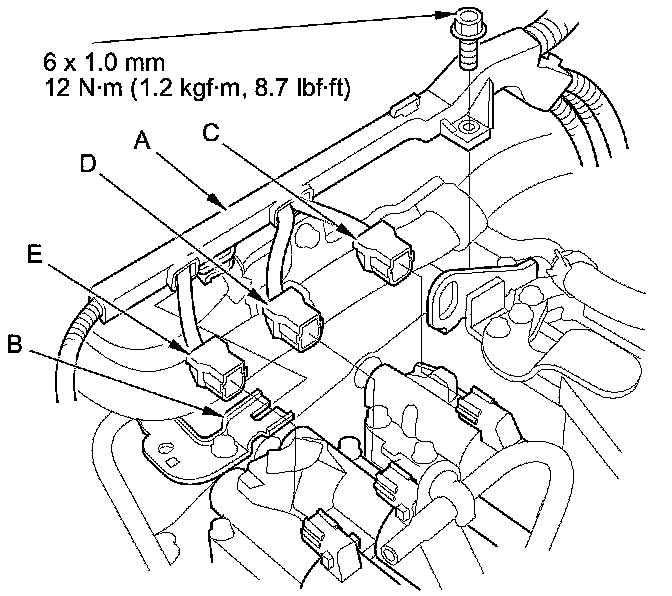 6 x 1.0 mm
12 N·m (1.2 kgf·m, 8.7 lbf·ft)

A
C
D
E
B