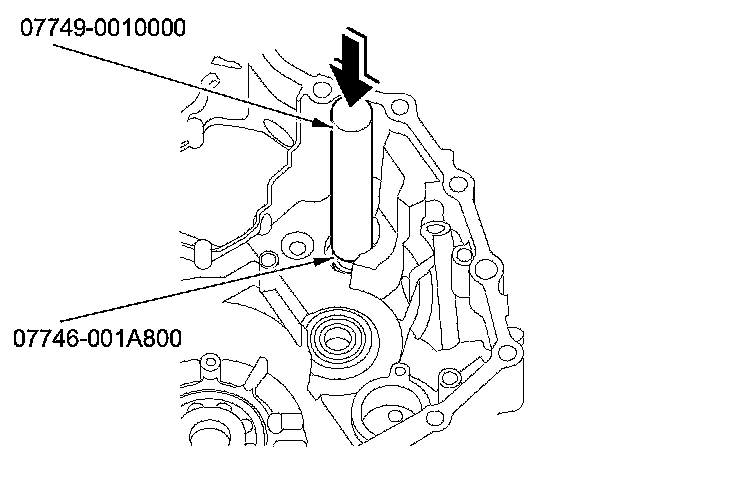 07749-0010000

07746-001A800