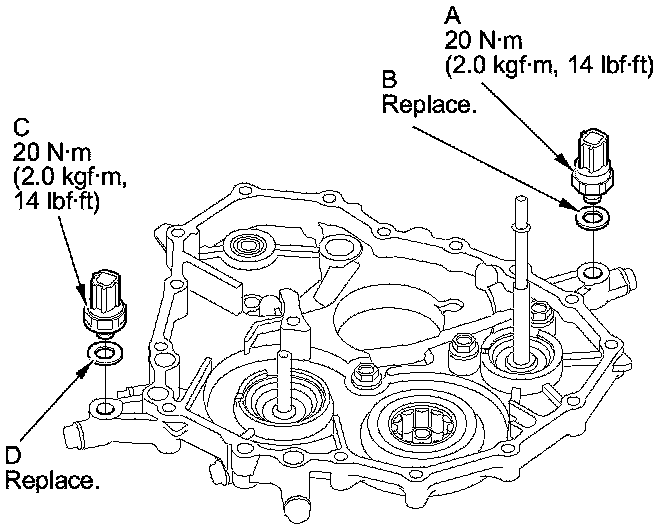 A
20 N·m
(2.0 kgf·m, 14 lbf·ft)

B
Replace.

C
20 N·m
(2.0 kgf·m,
14 lbf·ft)

D
Replace.