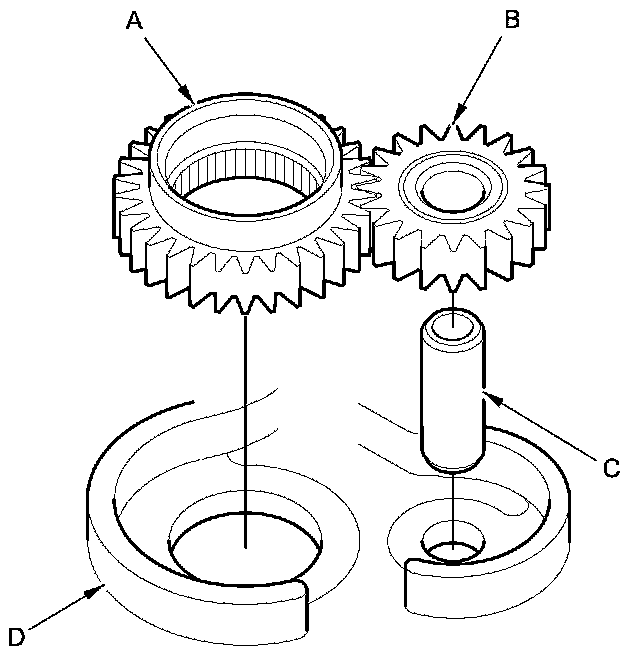 A
B
C
D