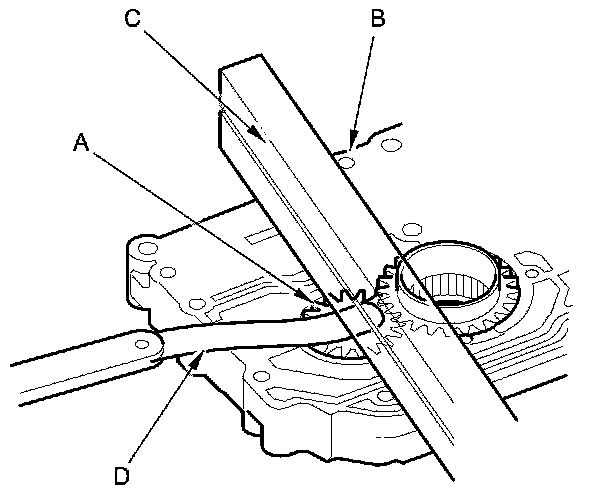 C
B
A
D