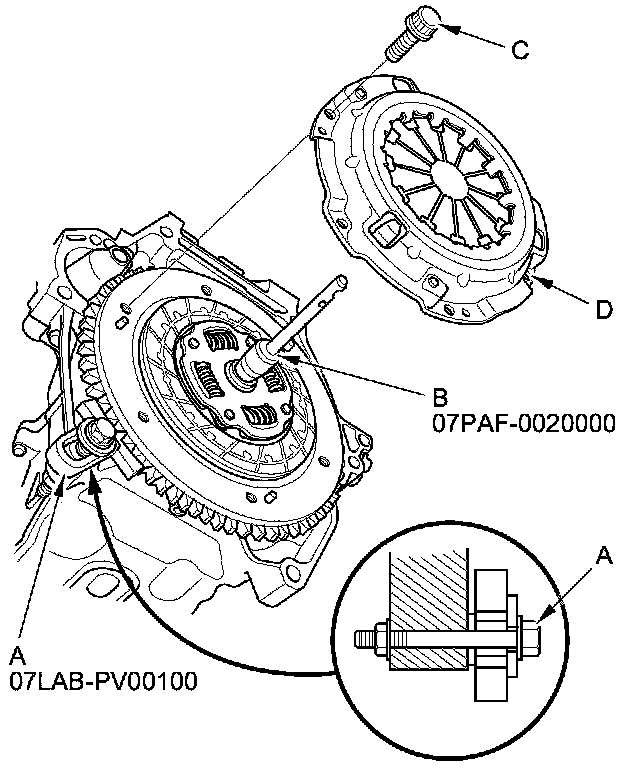 C

D

B
07PAF-0020000

A

A
07LAB-PV00100