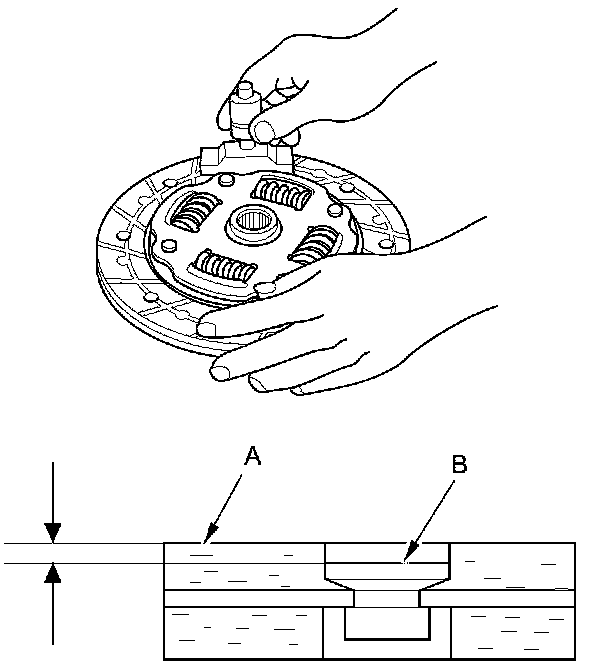 A

B