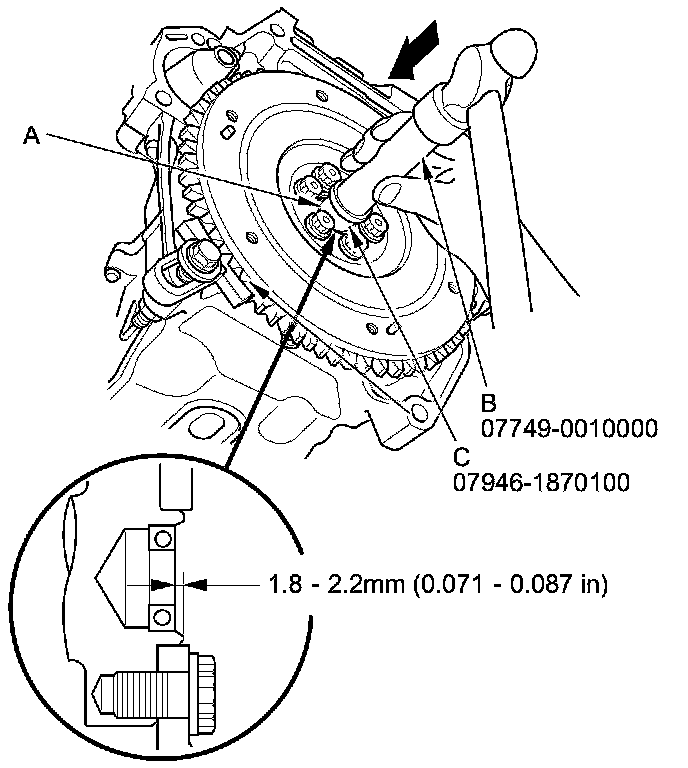 A

B
07749-0010000

C
07946-1870100

1.8 - 2.2mm (0.071 - 0.087 in)