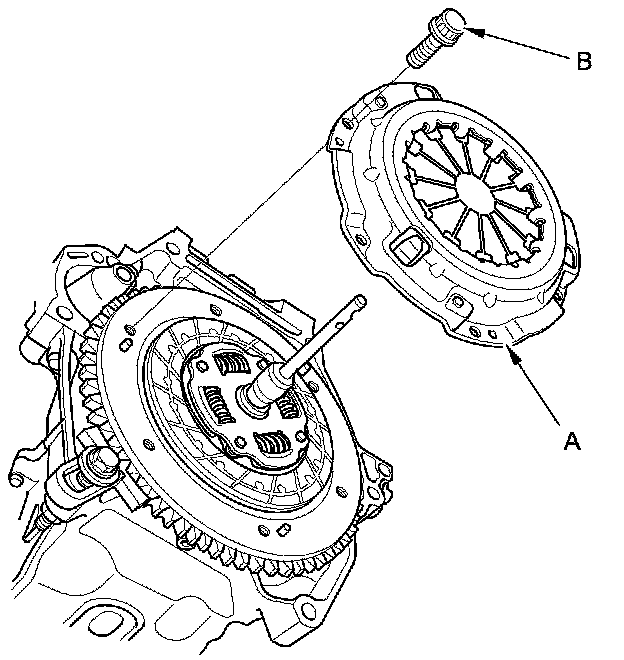 B

A