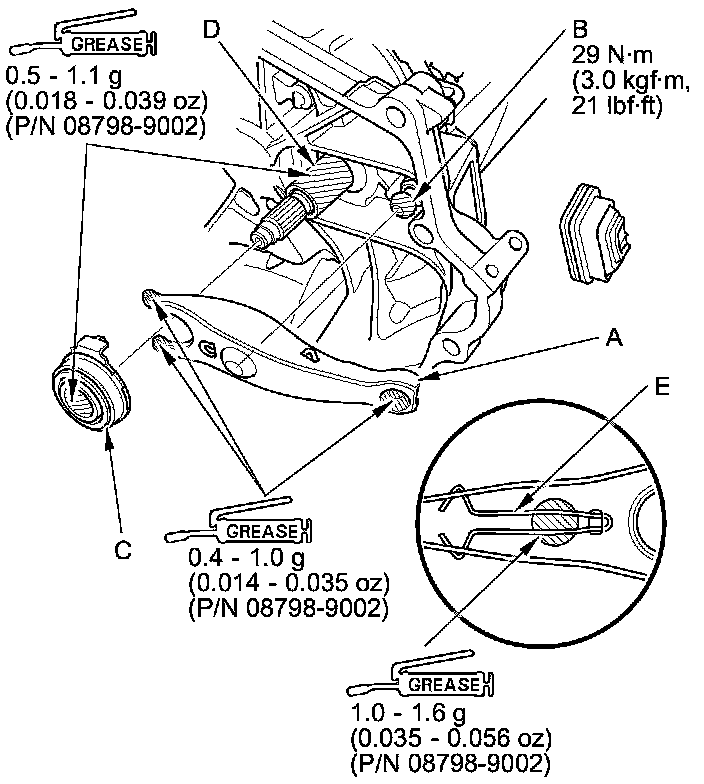 GREASE
0.5 - 1.1 g
(0.018 - 0.039 oz)
(P/N 08798-9002)

D

B
29 N·m
(3.0 kgf·m,
21 lbf·ft)

A

E

C

GREASE
0.4 - 1.0 g
(0.014 - 0.035 oz)
(P/N 08798-9002)

GREASE
1.0 - 1.6 g
(0.035 - 0.056 oz)
(P/N 08798-9002)